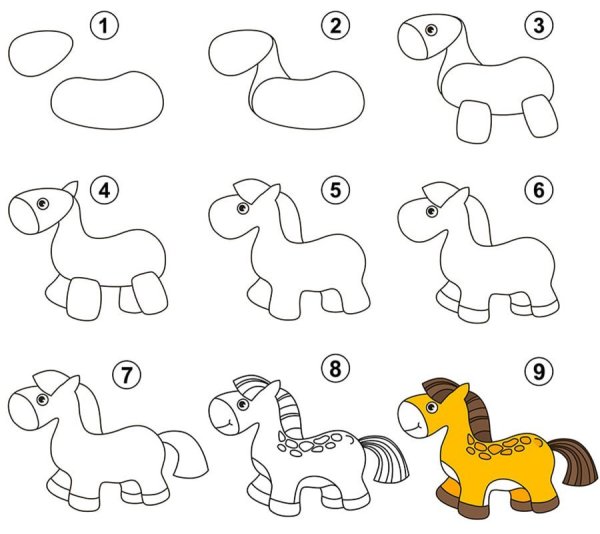 1
2
3
4
5
6
7
8
9