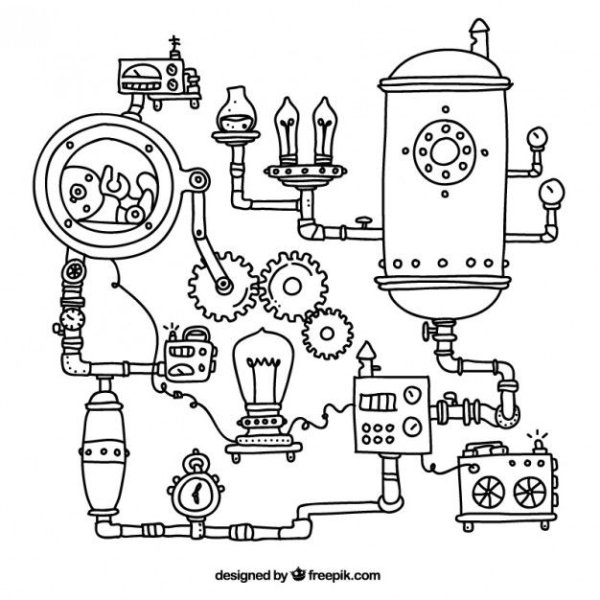 designed by freepik.com