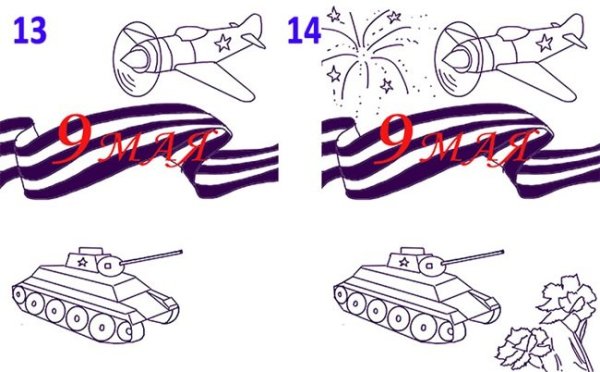 13

9 МАЯ

14

9 МАЯ