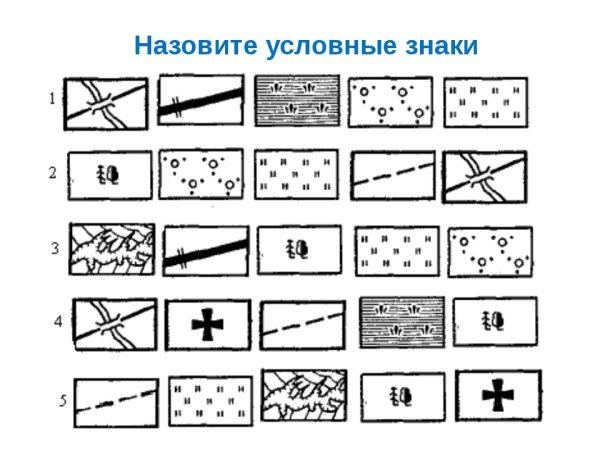 Назовите условные знаки

1

2

3

4

5