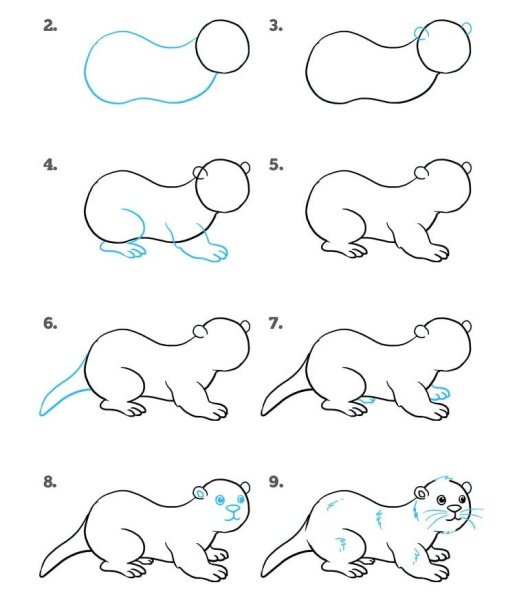 2.

3.

4.

5.

6.

7.

8.

9.