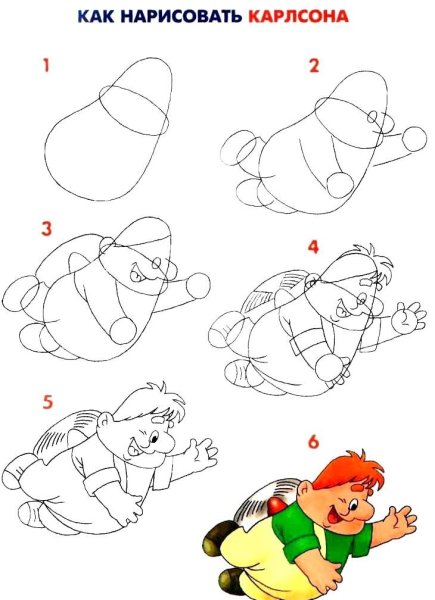 КАК НАРИСОВАТЬ КАРЛСОНА

1

2

3

4

5

6