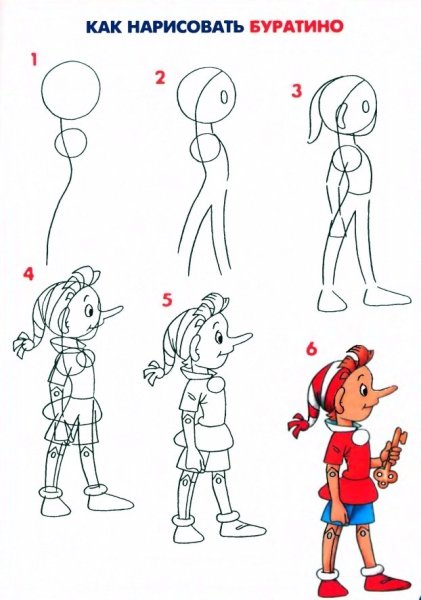 КАК НАРИСОВАТЬ БУРАТИНО

1

2

3

4

5

6