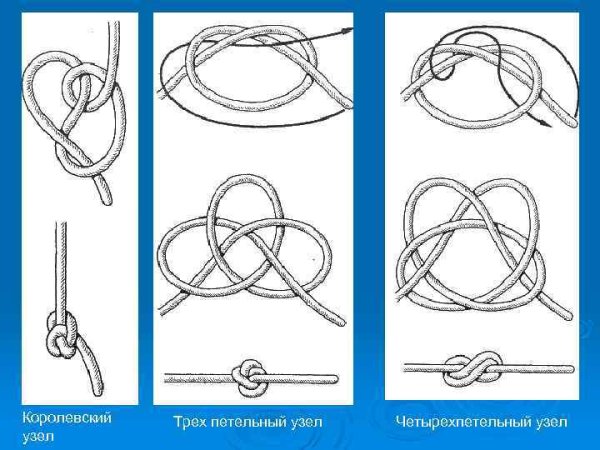 Королевский узел

Трех петельный узел

Четырехпетельный узел