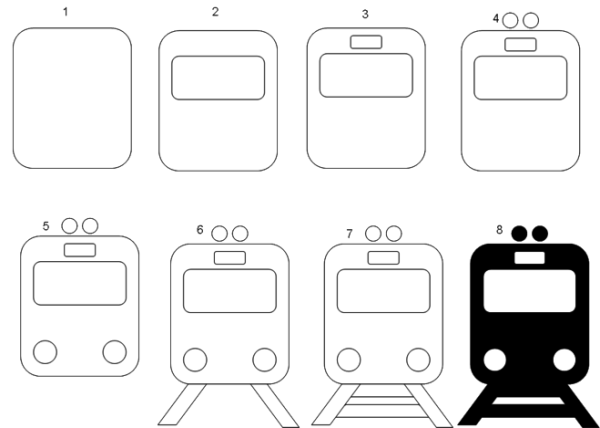 1
2
3
4
5
6
7
8