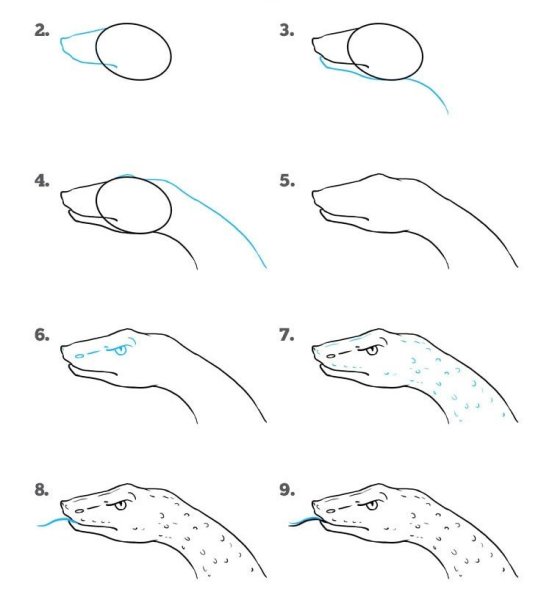 2.

3.

4.

5.

6.

7.

8.

9.