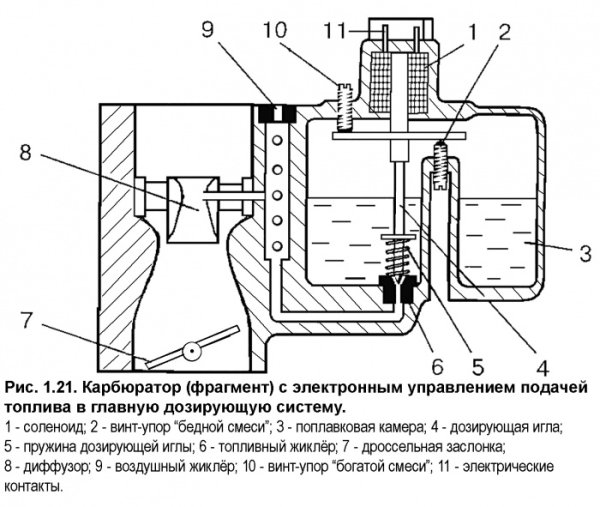 9
10
11
1
2
8
3
7
6
5
4

Рис. 1.21. Карбюратор (фрагмент) с электронным управлением подачей топлива в главную дозирующую систему.

1 - соленоид; 2 - винт-упор “бедной смеси”; 3 - поплавковая камера; 4 - дозирующая игла; 5 - пружина дозирующей иглы; 6 - топливный жиклёр; 7 - дроссельная заслонка; 8 - диффузор; 9 - воздушный жиклёр; 10 - винт-упор “богатой смеси”; 11 - электрические контакты.