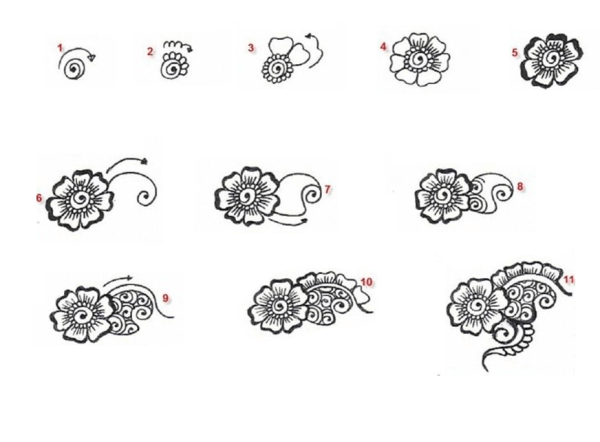 1
2
3
4
5
6
7
8
9
10
11