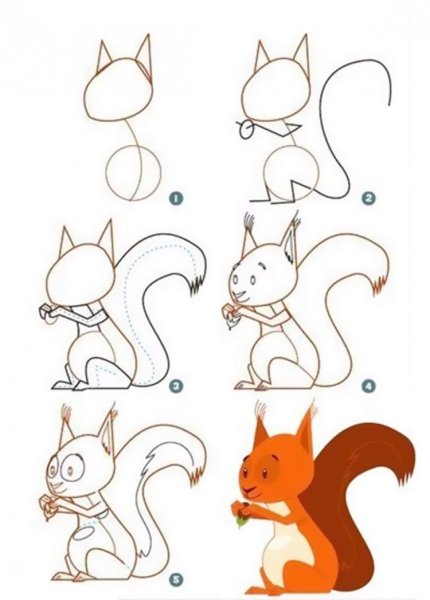 1
2
3
4
5