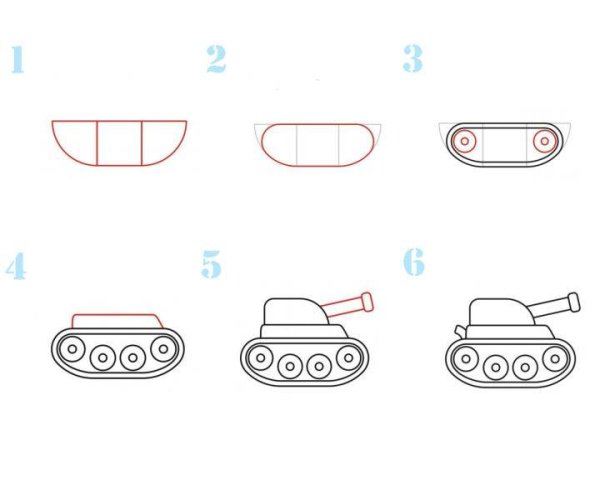 1

2

3

4

5

6