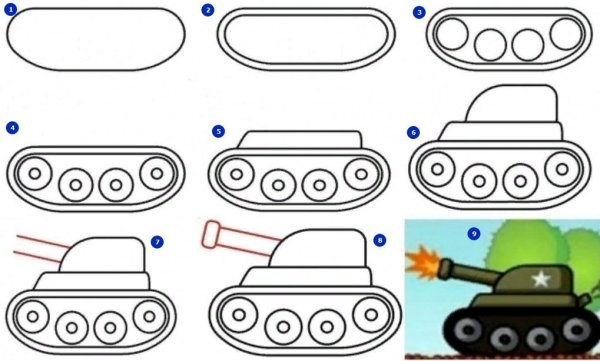 1

2

3

4

5

6

7

8

9