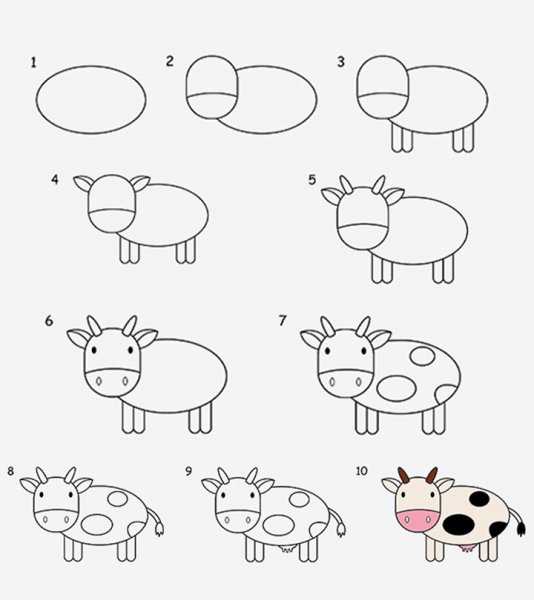 1
2
3
4
5
6
7
8
9
10