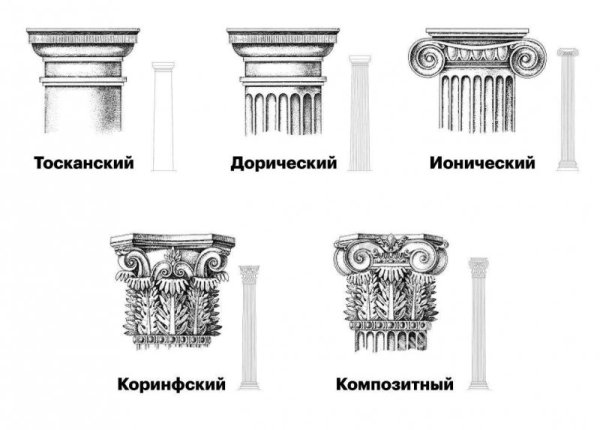 Тосканский

Дорический

Ионический

Коринфский

Композитный