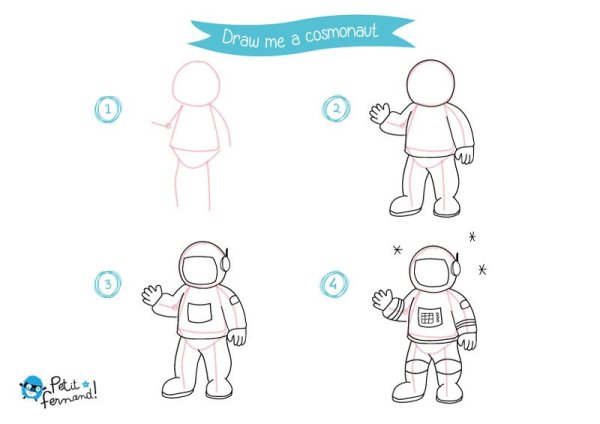 Draw me a cosmonaut

1

2

3

4

Petit fernand!