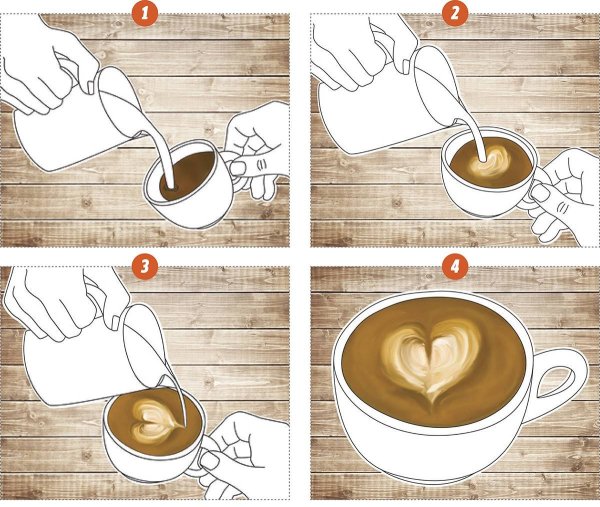 1

2

3

4