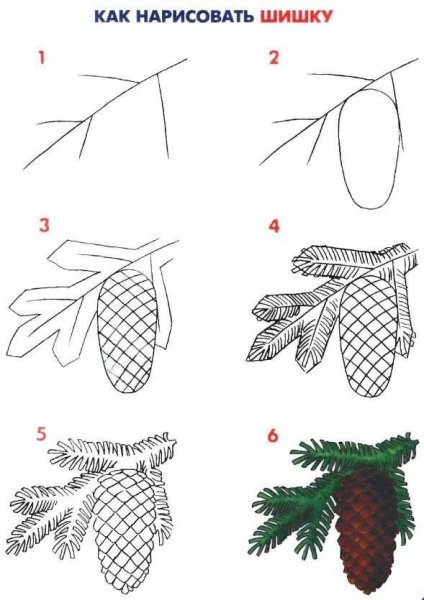 КАК НАРИСОВАТЬ ШИШКУ

1

2

3

4

5

6