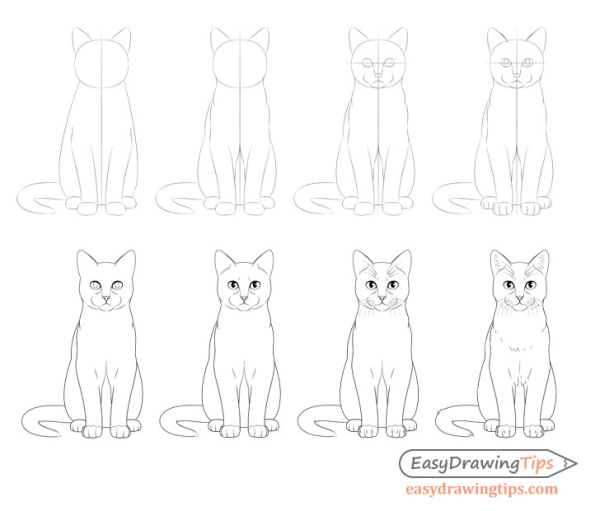 EasyDrawingTips
easydrawingtips.com