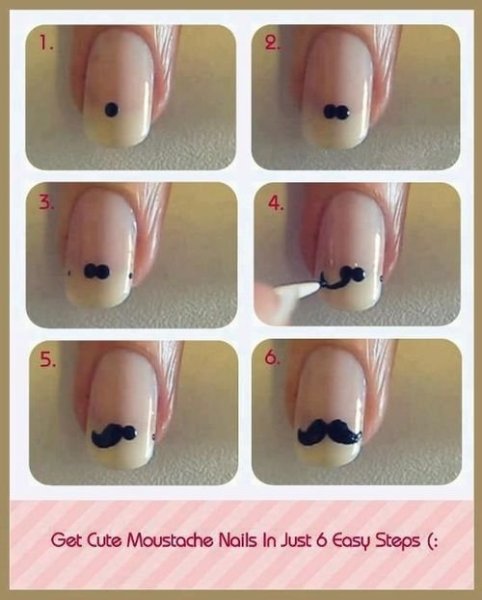 1.

2.

3.

4.

5.

6.

Get Cute Moustache Nails In Just 6 Easy Steps (: