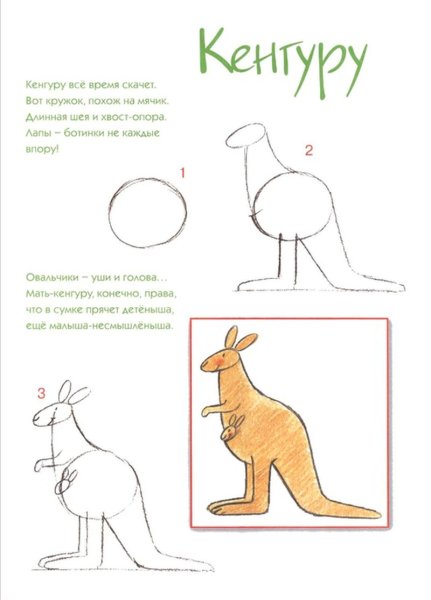 Кенгуру

Кенгуру всё время скачет.
Вот кружок, похож на мячик.
Длинная шея и хвост-опора.
Лапы – ботинки не каждые впору!

1

2

Овальчики – уши и голова…
Мать-кенгуру, конечно, права,
что в сумке прячет детёныша,
ещё малыша-несмышлёныша.

3