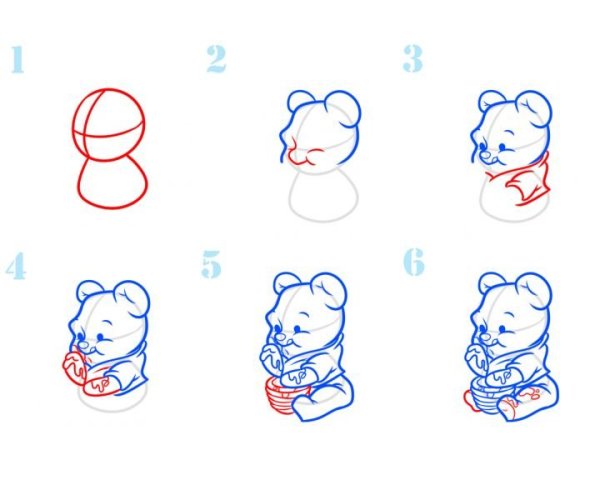 1

2

3

4

5

6