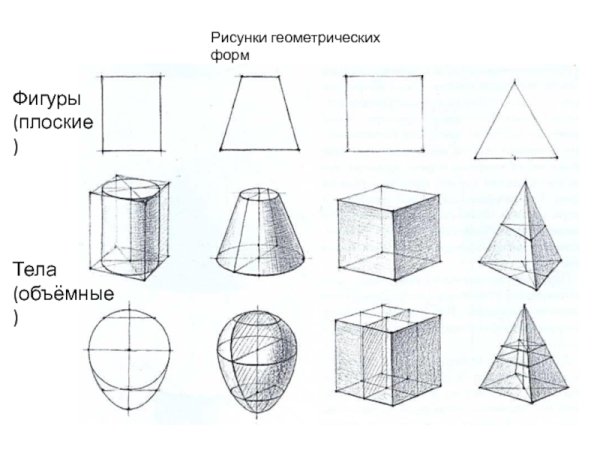 Рисунки геометрических форм

Фигуры (плоские )

Тела (объёмные )