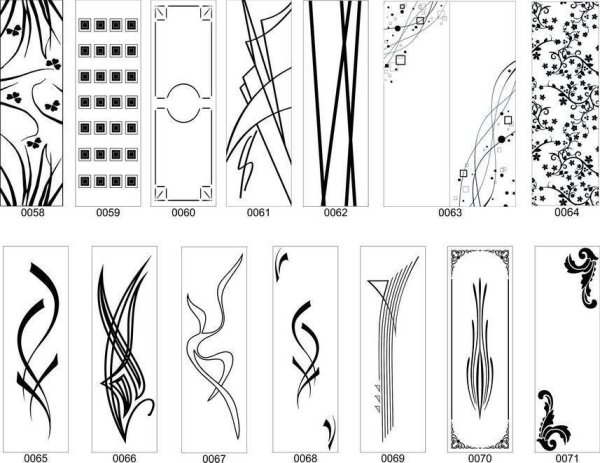 0058 0059 0060 0061 0062 0063 0064

0065 0066 0067 0068 0069 0070 0071