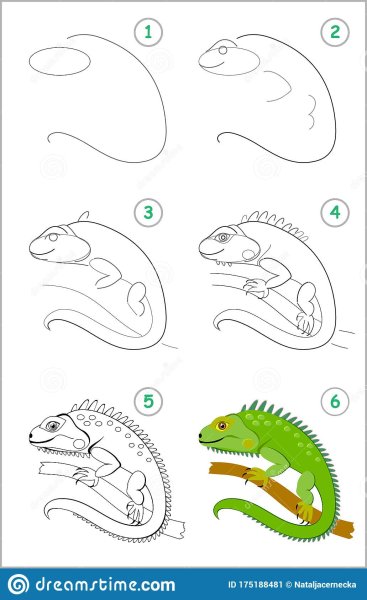 1
2
3
4
5
6
dreamstime.com
ID 175188481 © Nataljacernecka