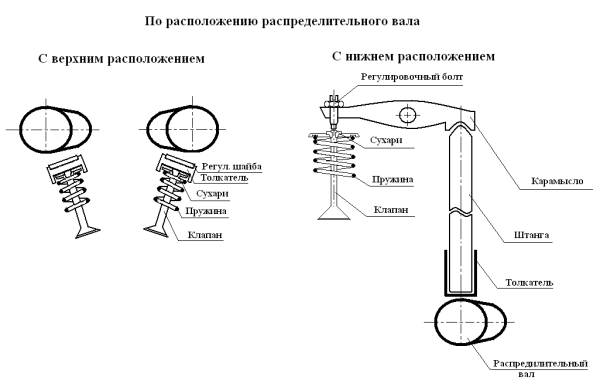 По расположению распределительного вала

С верхним расположением

Регул. шайба
Толкатель
Сухари
Пружина
Клапан

С нижнем расположением

Регулировочный болт
Сухари
Пружина
Клапан
Карамысло
Штанга
Толкатель
Распределительный вал