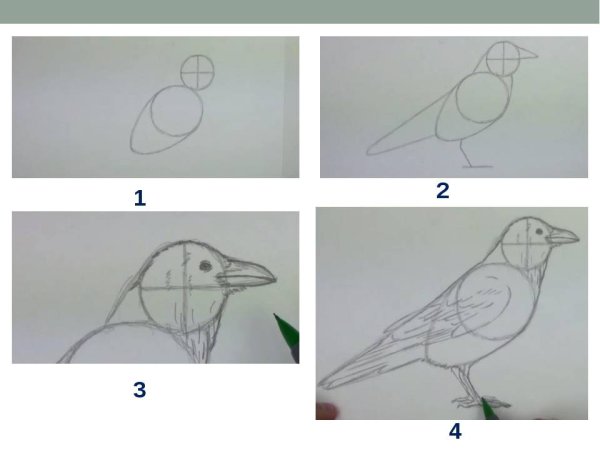 1

2

3

4