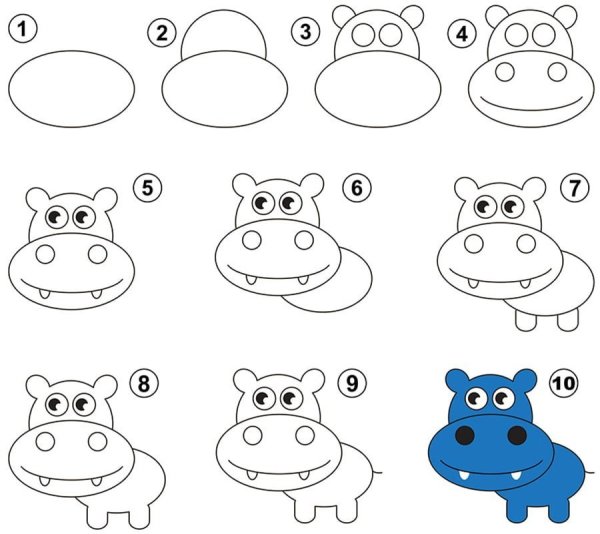 1
2
3
4
5
6
7
8
9
10