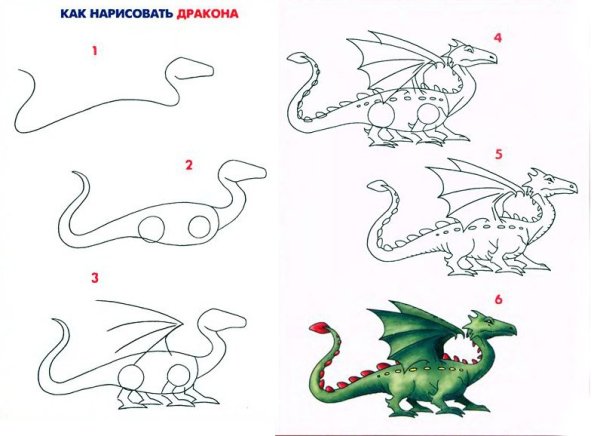 КАК НАРИСОВАТЬ ДРАКОНА

1

2

3

4

5

6