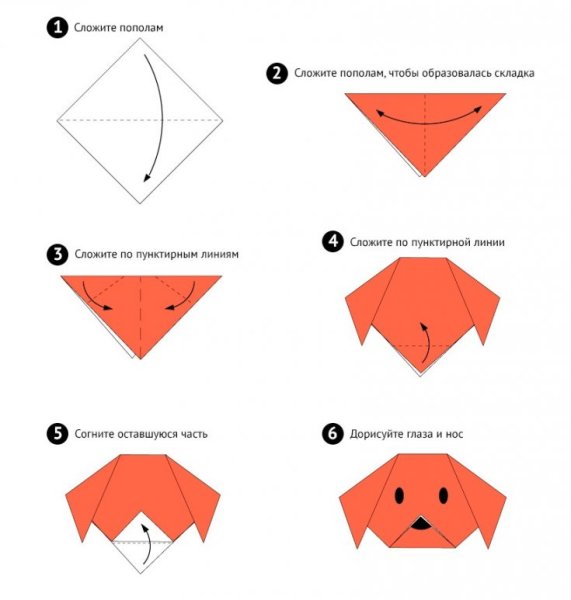 1 Сложите пополам

2 Сложите пополам, чтобы образовалась складка

3 Сложите по пунктирным линиям

4 Сложите по пунктирной линии

5 Согните оставшуюся часть

6 Дорисуйте глаза и нос