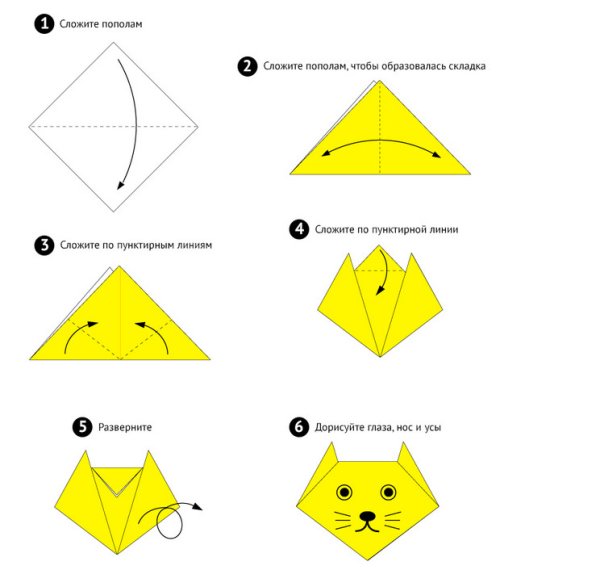 1 Сложите пополам

2 Сложите пополам, чтобы образовалась складка

3 Сложите по пунктирным линиям

4 Сложите по пунктирной линии

5 Разверните

6 Дорисуйте глаза, нос и усы