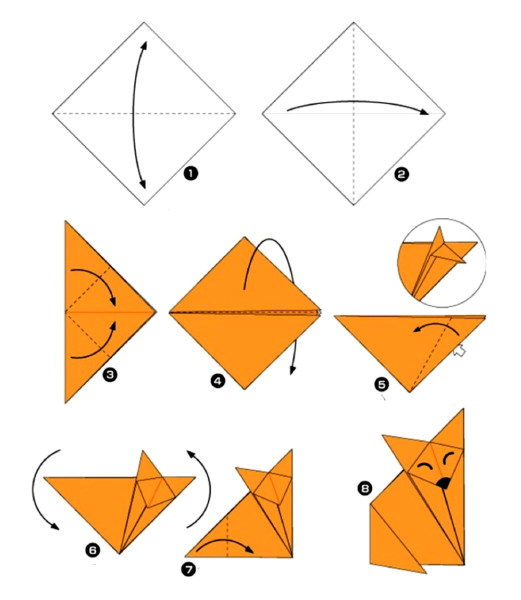 1
2
3
4
5
6
7
8