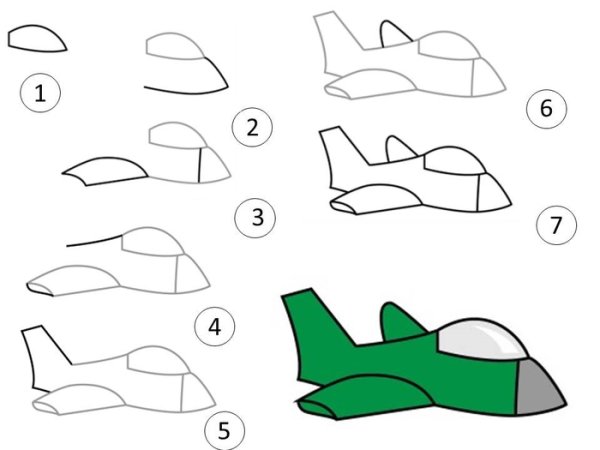 1
2
3
4
5
6
7