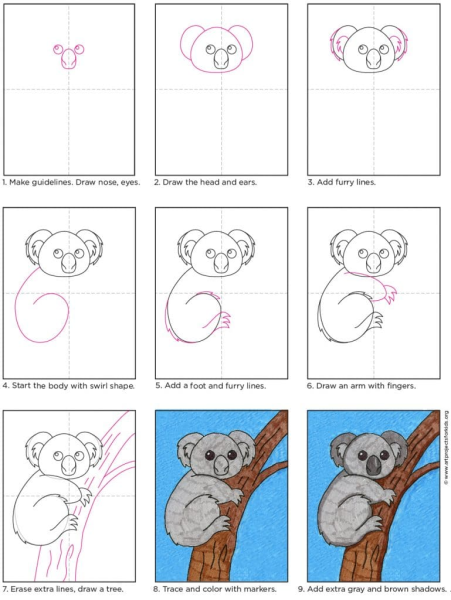 1. Make guidelines. Draw nose, eyes.

2. Draw the head and ears.

3. Add furry lines.

4. Start the body with swirl shape.

5. Add a foot and furry lines.

6. Draw an arm with fingers.

7. Erase extra lines, draw a tree.

8. Trace and color with markers.

9. Add extra gray and brown shadows.

© www.artprojectsforkids.org