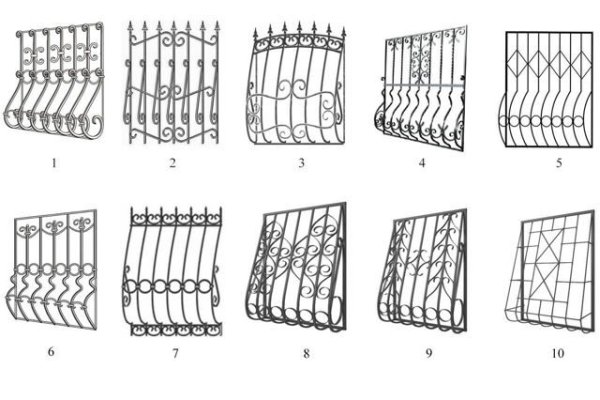 1 2 3 4 5

6 7 8 9 10