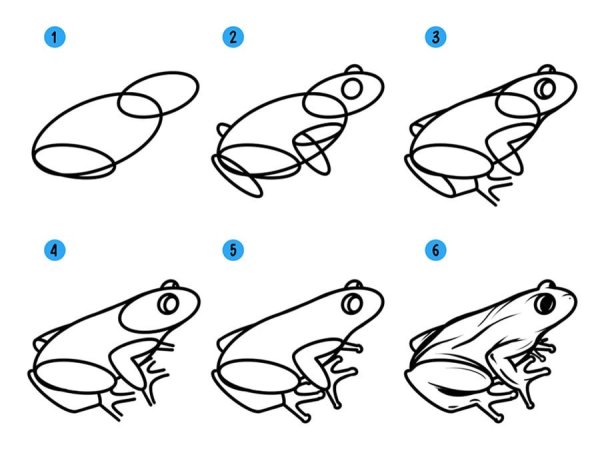 1

2

3

4

5

6