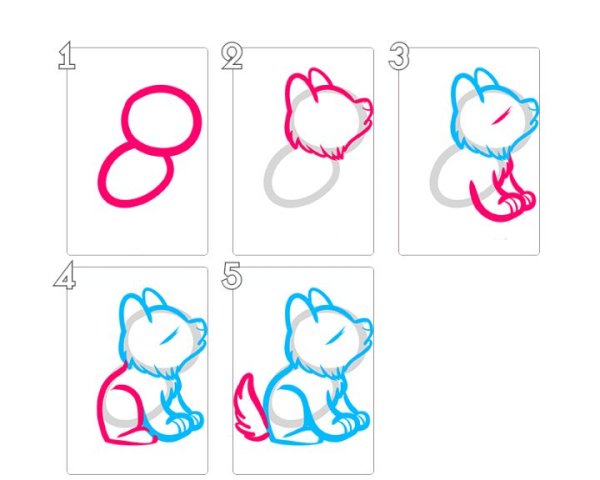 1
2
3
4
5