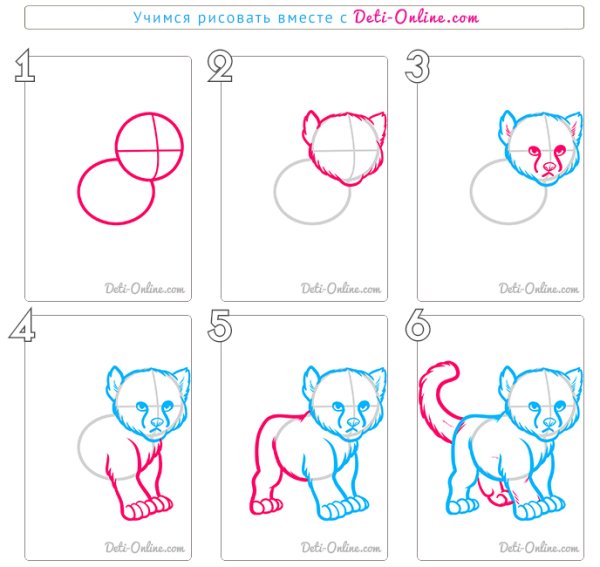 Учимся рисовать вместе с Deti-Online.com

1

Deti-Online.com

2

Deti-Online.com

3

Deti-Online.com

4

Deti-Online.com

5

Deti-Online.com

6

Deti-Online.com