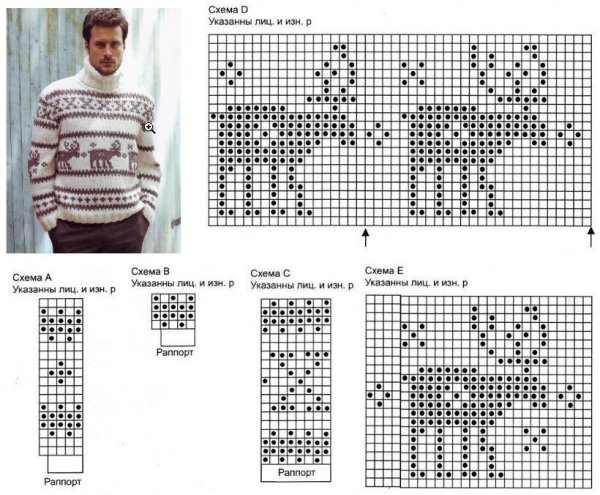 Схема D
Указанны лиц. и изн. р

Схема A
Указанны лиц. и изн. р

Раппорт

Схема B
Указанны лиц. и изн. р

Раппорт

Схема C
Указанны лиц. и изн. р

Раппорт

Схема E
Указанны лиц. и изн. р