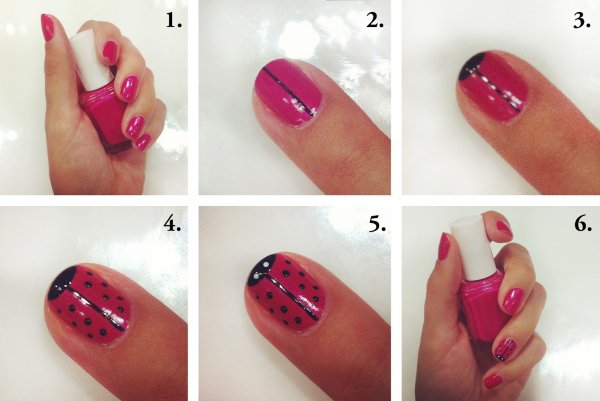 1.

2.

3.

4.

5.

6.