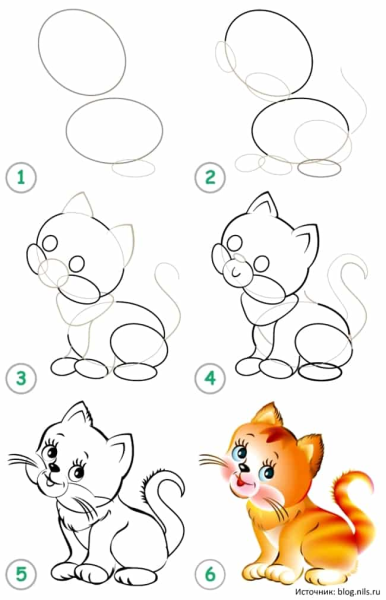 1
2
3
4
5
6
Источник: blog.nils.ru