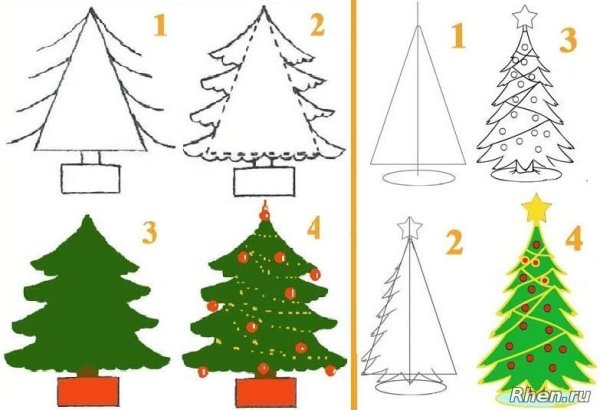 1
2
3
4
1
3
2
4
Rhen.ru