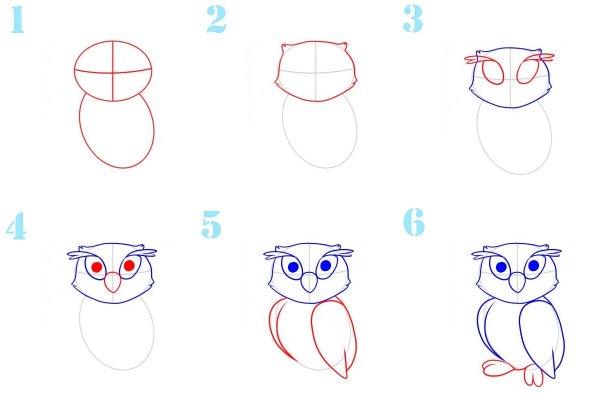 1
2
3
4
5
6