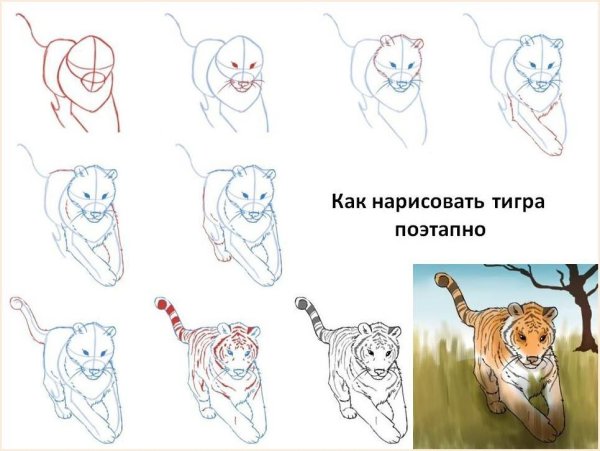 Как нарисовать тигра поэтапно