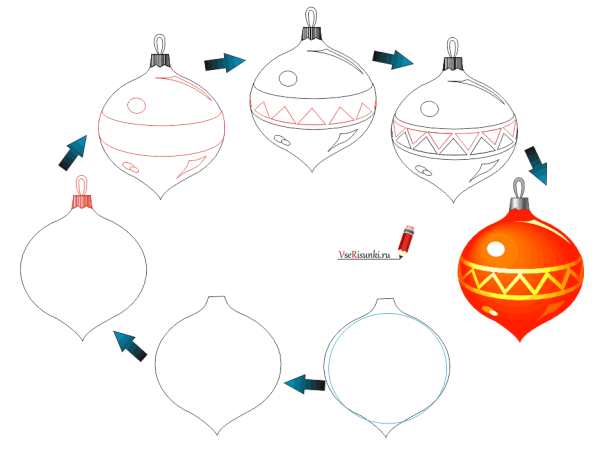 VseRisunki.ru