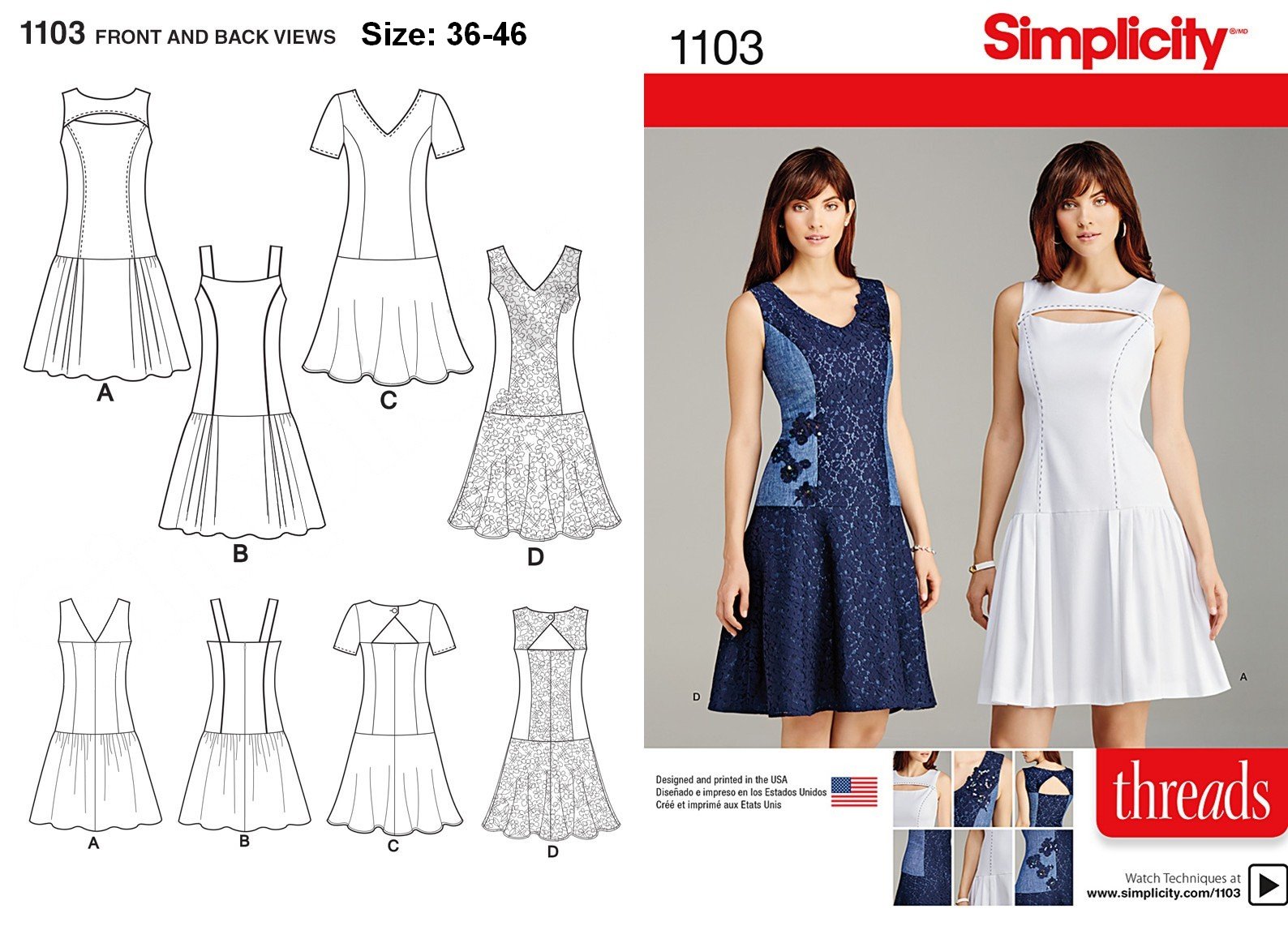 1103 FRONT AND BACK VIEWS Size: 36-46

A

B

C

D

A

B

C

D

1103

Simplicity®/MD

D

A

Designed and printed in the USA
Diseñado e impreso en los Estados Unidos
Créé et imprimé aux Etats Unis

threads

Watch Techniques at
www.simplicity.com/1103