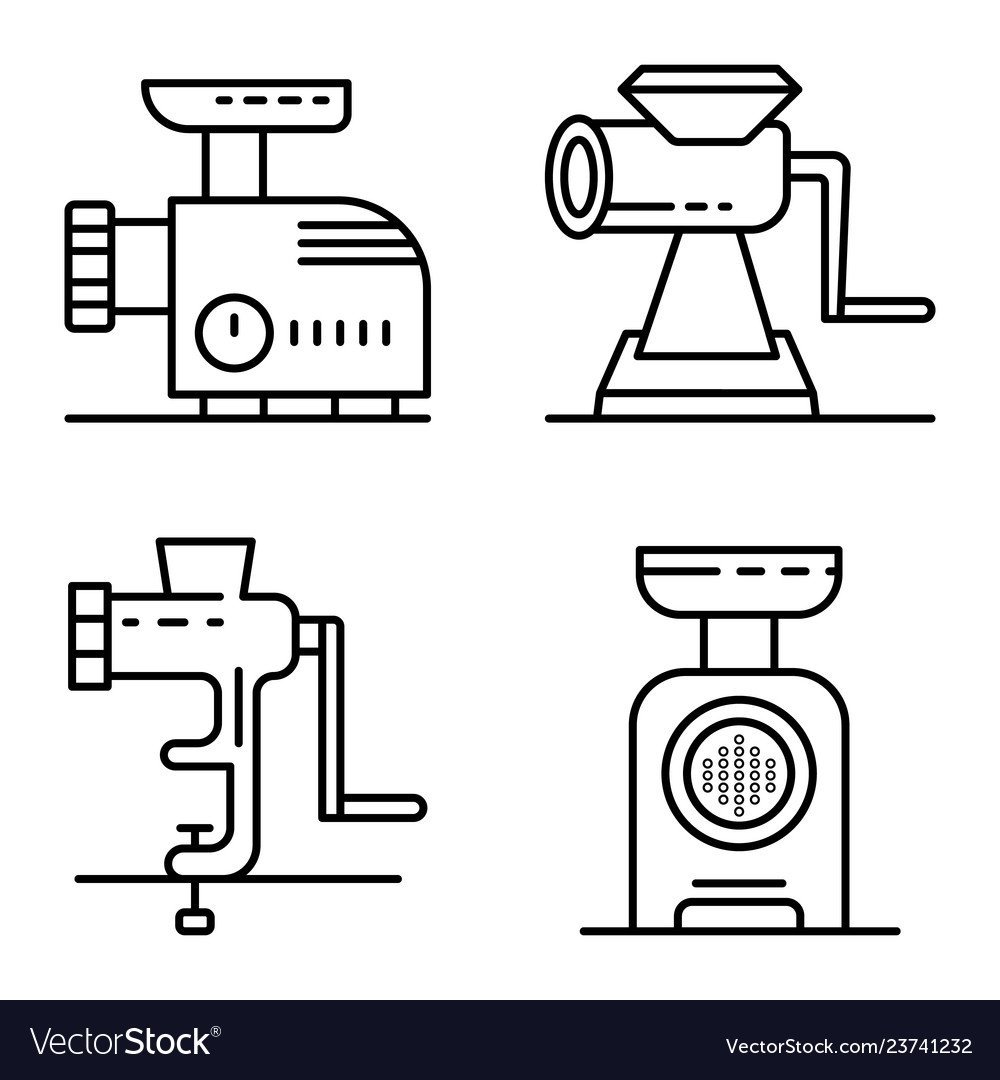 VectorStock®

VectorStock.com/23741232