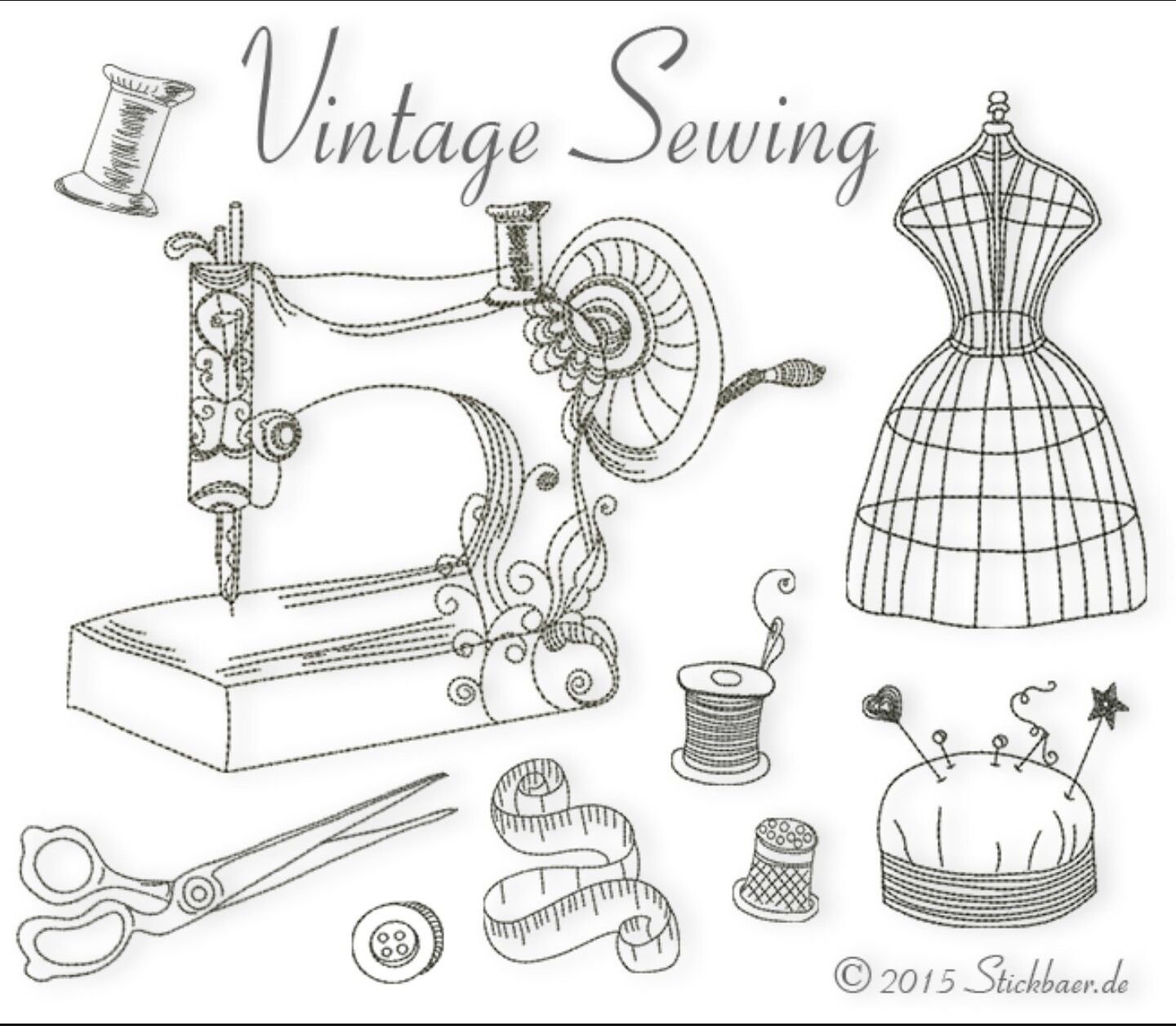 Vintage Sewing

© 2015 Stickbaer.de